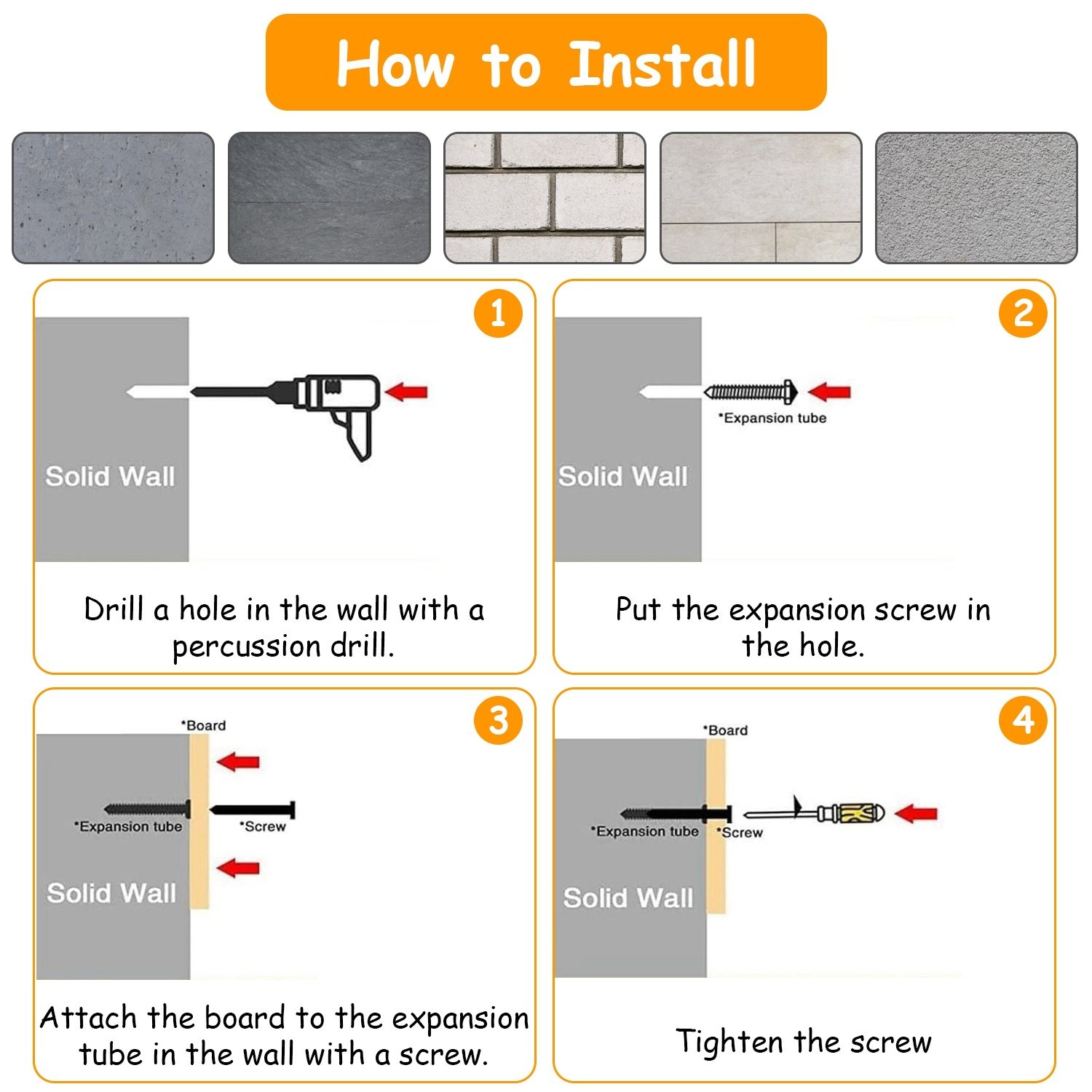 How to Install

1

Solid Wall

Drill a hole in the wall with a percussion drill.

2

*Expansion tube

Solid Wall

Put the expansion screw in the hole.

3

*Board

*Expansion tube

*Screw

Solid Wall

Attach the board to the expansion tube in the wall with a screw.

4

*Board

*Expansion tube

*Screw

Solid Wall

Tighten the screw