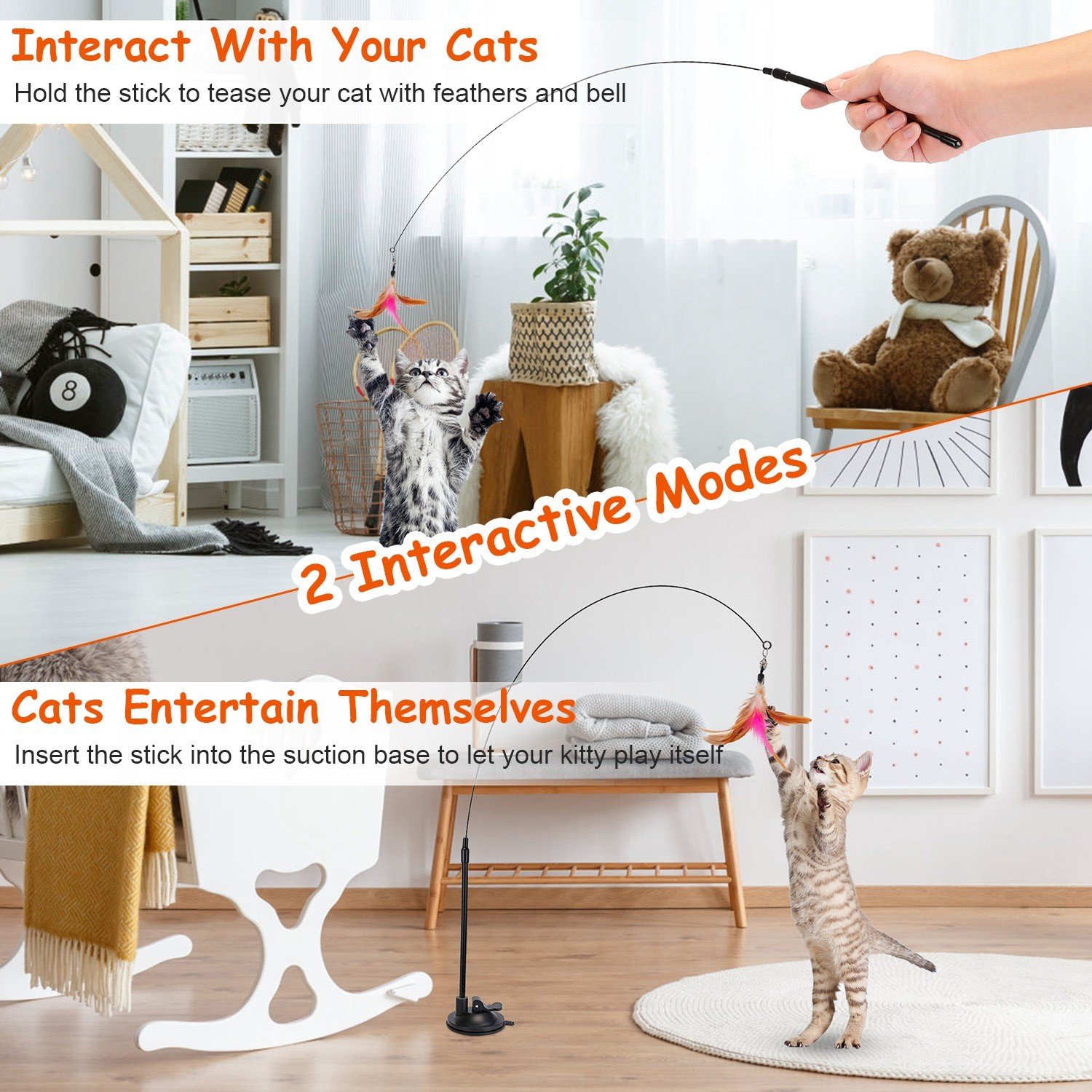 Interact With Your Cats
Hold the stick to tease your cat with feathers and bell

8

2 Interactive Modes

Cats Entertain Themselves
Insert the stick into the suction base to let your kitty play itself