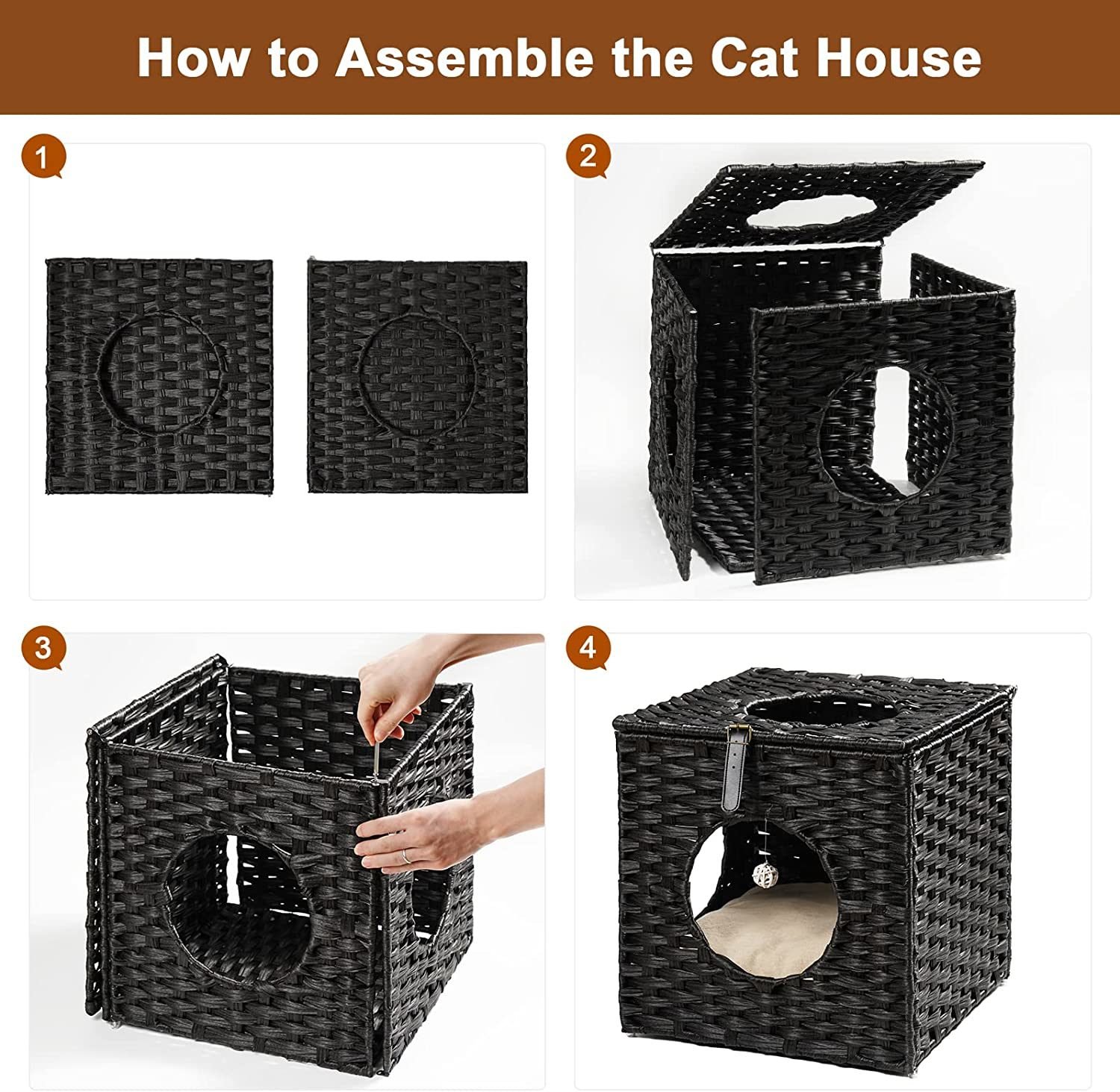 How to Assemble the Cat House

1

2

3

4