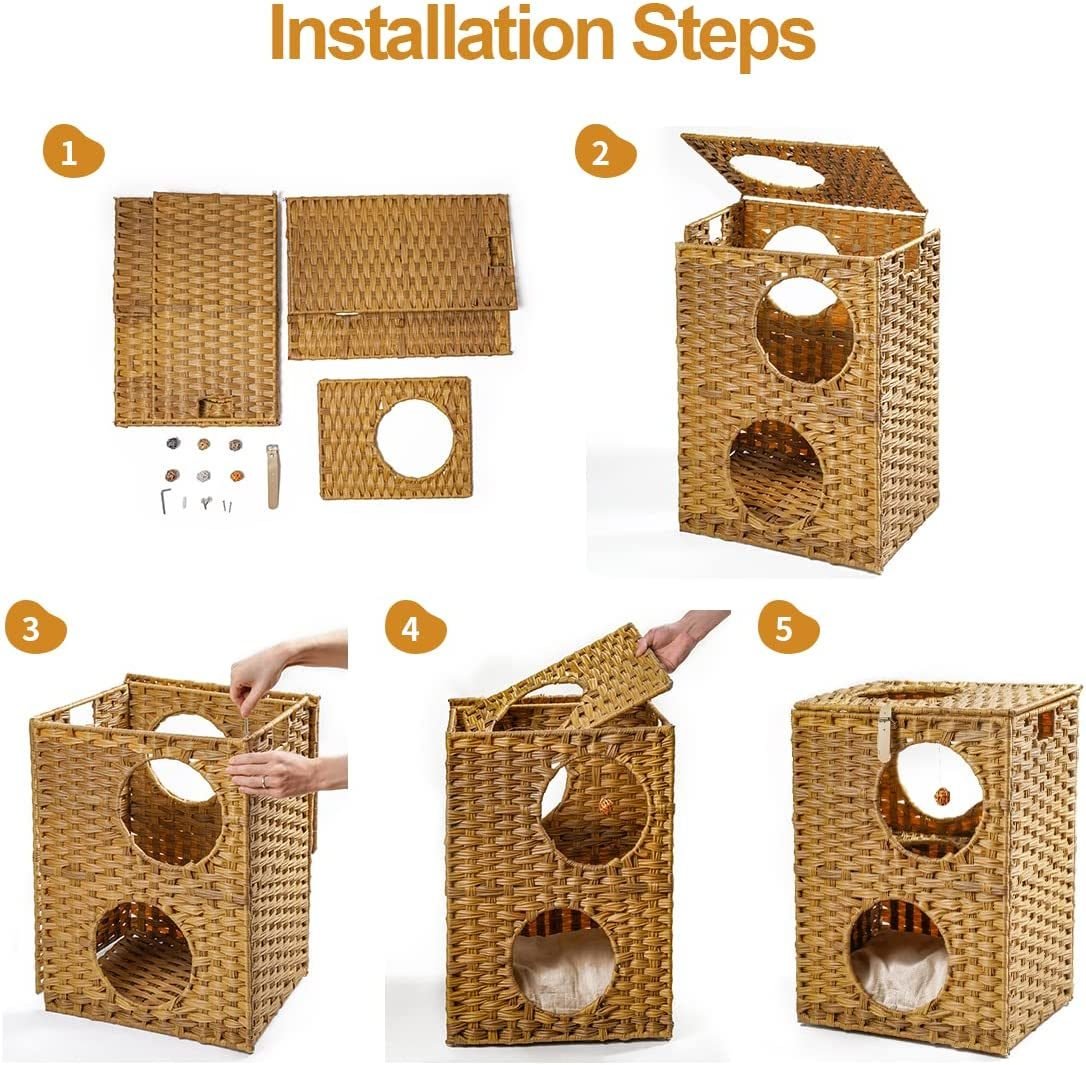 Installation Steps

1

2

3

4

5